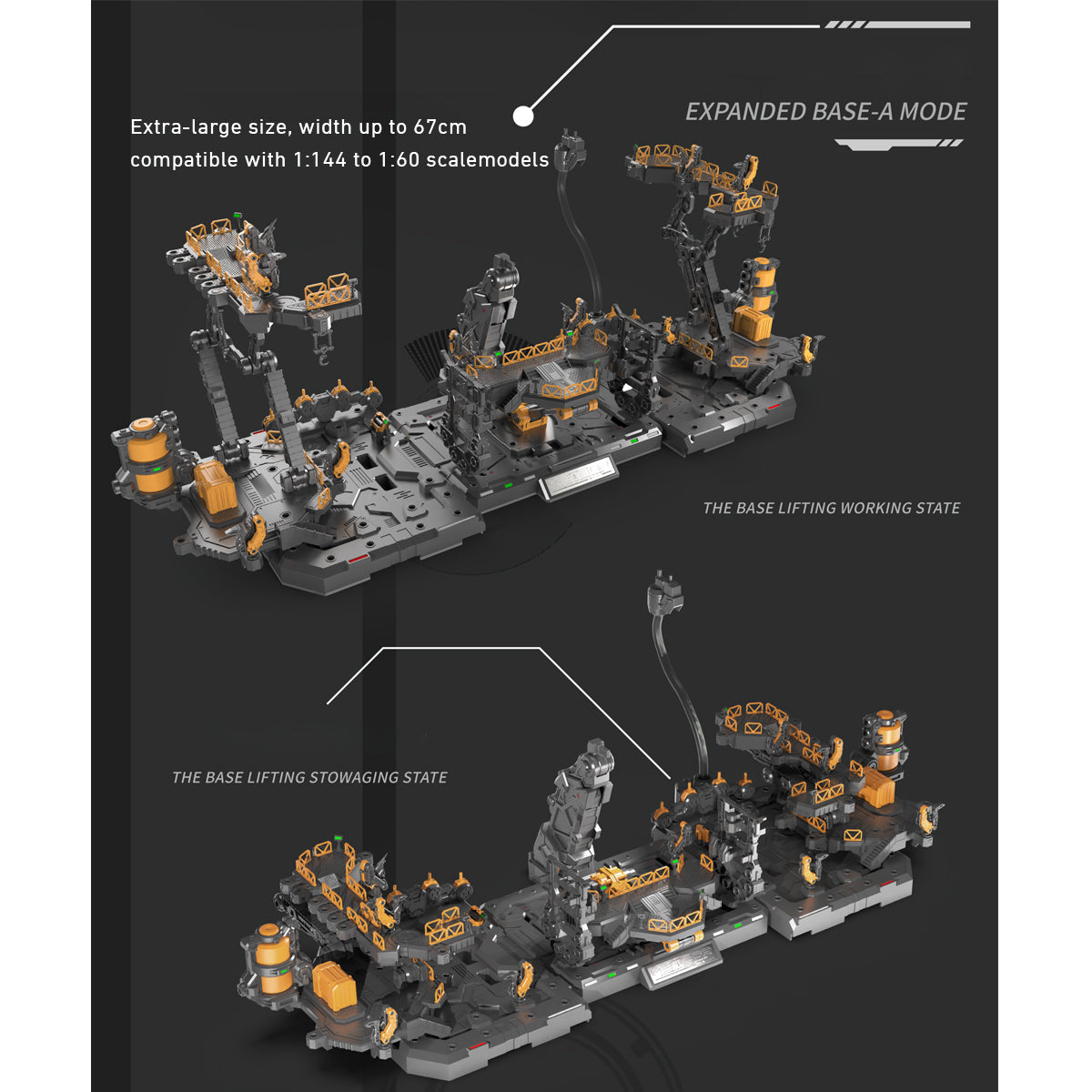 EXPANDED BASE-A MODE

Extra-large size, width up to 67cm compatible with 1:144 to 1:60 scalemodels

THE BASE LIFTING WORKING STATE

THE BASE LIFTING STOWAGING STATE