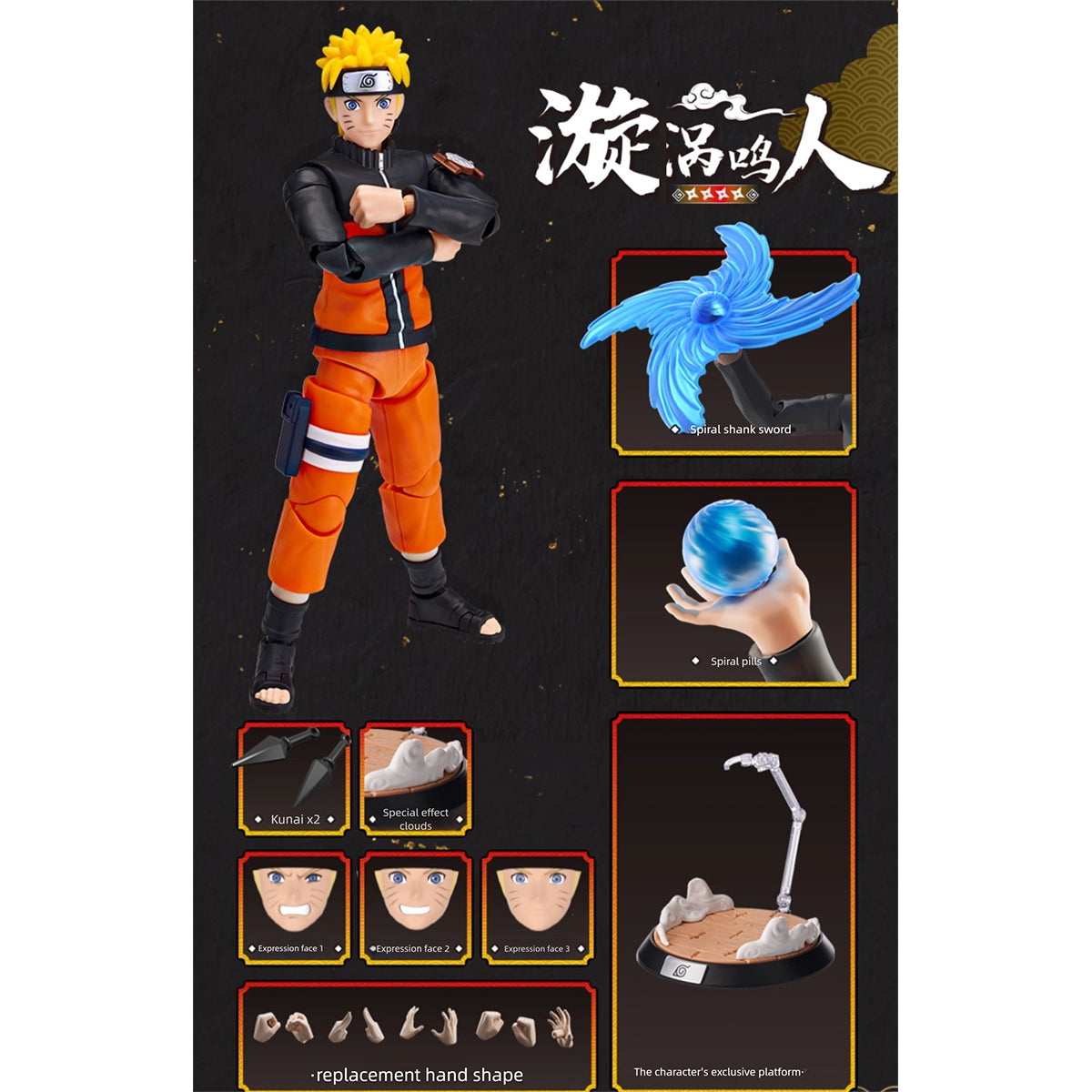 漩涡鸣人

Spiral shank sword

Spiral pills

Kunai x2

Special effect clouds

Expression face 1

Expression face 2

Expression face 3

·replacement hand shape

The character's exclusive platform·