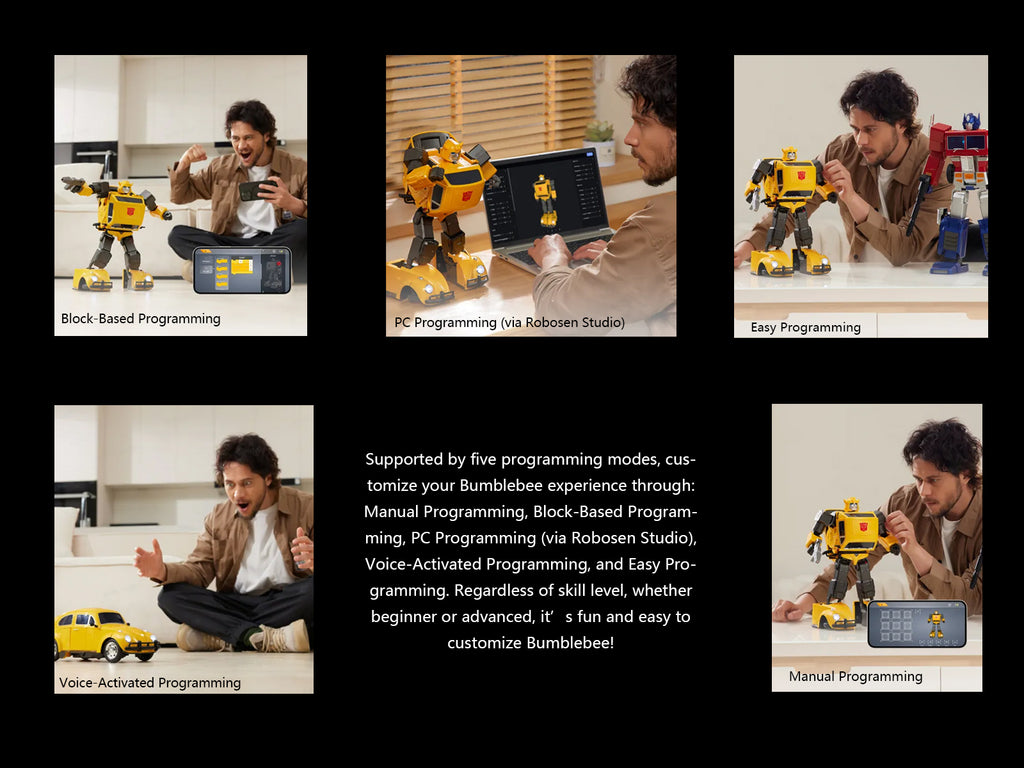 Block-Based Programming

PC Programming (via Robosen Studio)

Easy Programming

Voice-Activated Programming

Supported by five programming modes, customize your Bumblebee experience through: Manual Programming, Block-Based Programming, PC Programming (via Robosen Studio), Voice-Activated Programming, and Easy Programming. Regardless of skill level, whether beginner or advanced, it’ s fun and easy to customize Bumblebee!

Manual Programming