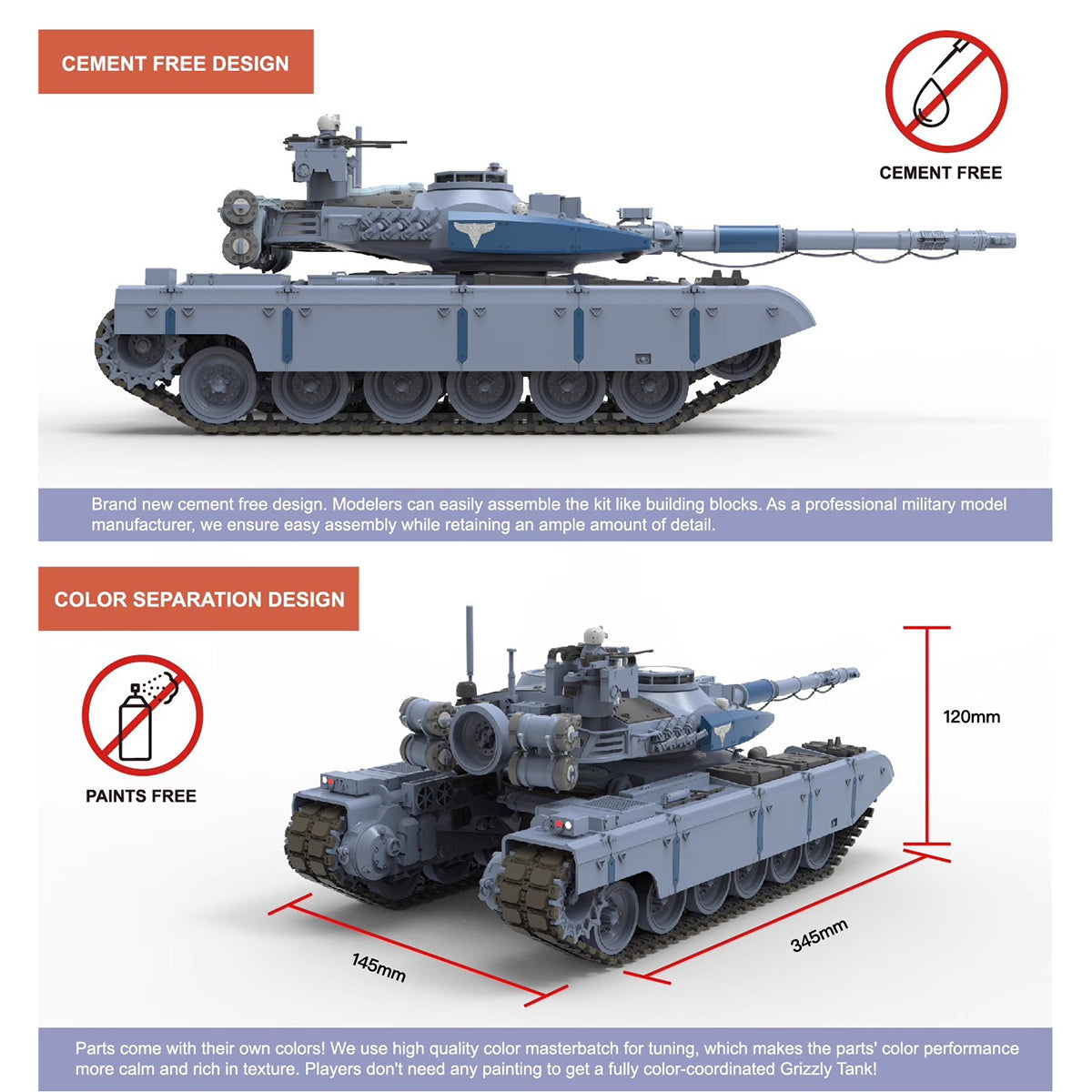 CEMENT FREE DESIGN

CEMENT FREE

Brand new cement free design. Modelers can easily assemble the kit like building blocks. As a professional military model manufacturer, we ensure easy assembly while retaining an ample amount of detail.

COLOR SEPARATION DESIGN

PAINTS FREE

120mm

145mm

345mm

Parts come with their own colors! We use high quality color masterbatch for tuning, which makes the parts' color performance more calm and rich in texture. Players don't need any painting to get a fully color-coordinated Grizzly Tank!