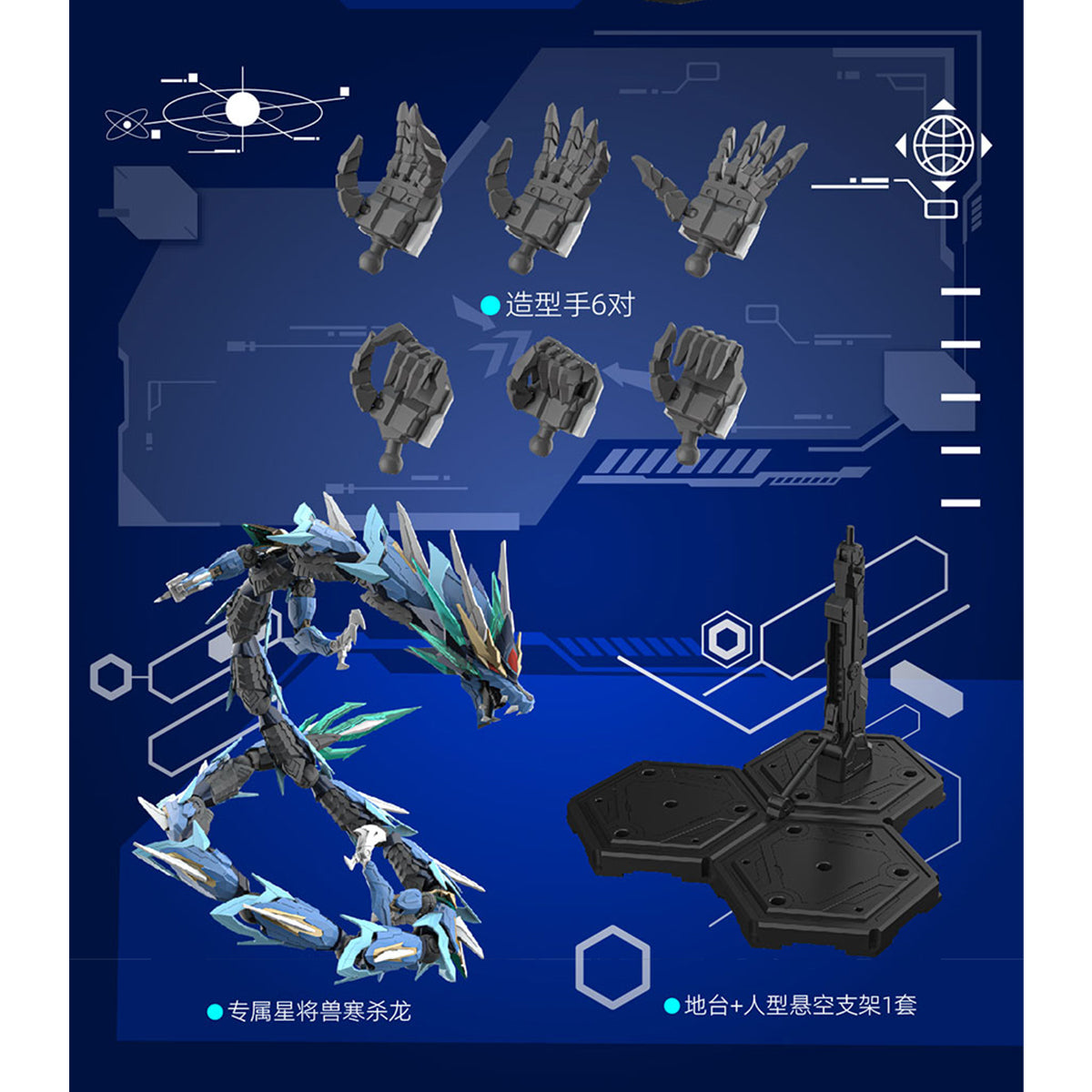 造型手6对

专属星将兽寒杀龙

地台+人型悬空支架1套